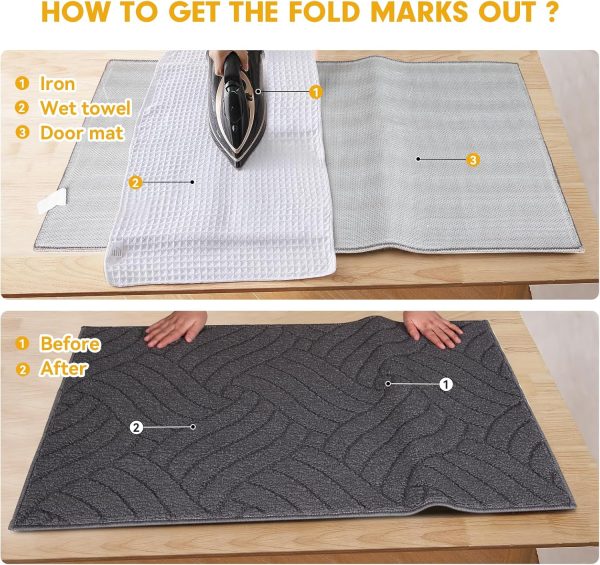 HOW TO GET THE FOLD MARKS OUT ?

1 Iron
2 Wet towel
3 Door mat

1

2

3

1 Before
2 After

1

2