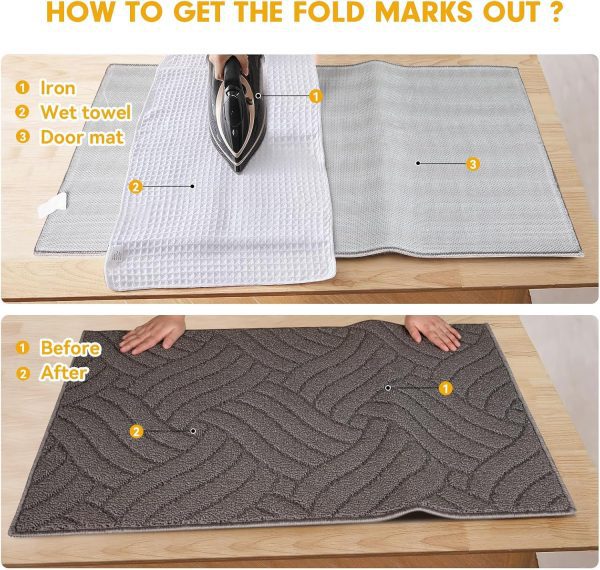 HOW TO GET THE FOLD MARKS OUT ?

1 Iron
2 Wet towel
3 Door mat

1

2

3

1 Before
2 After

1

2